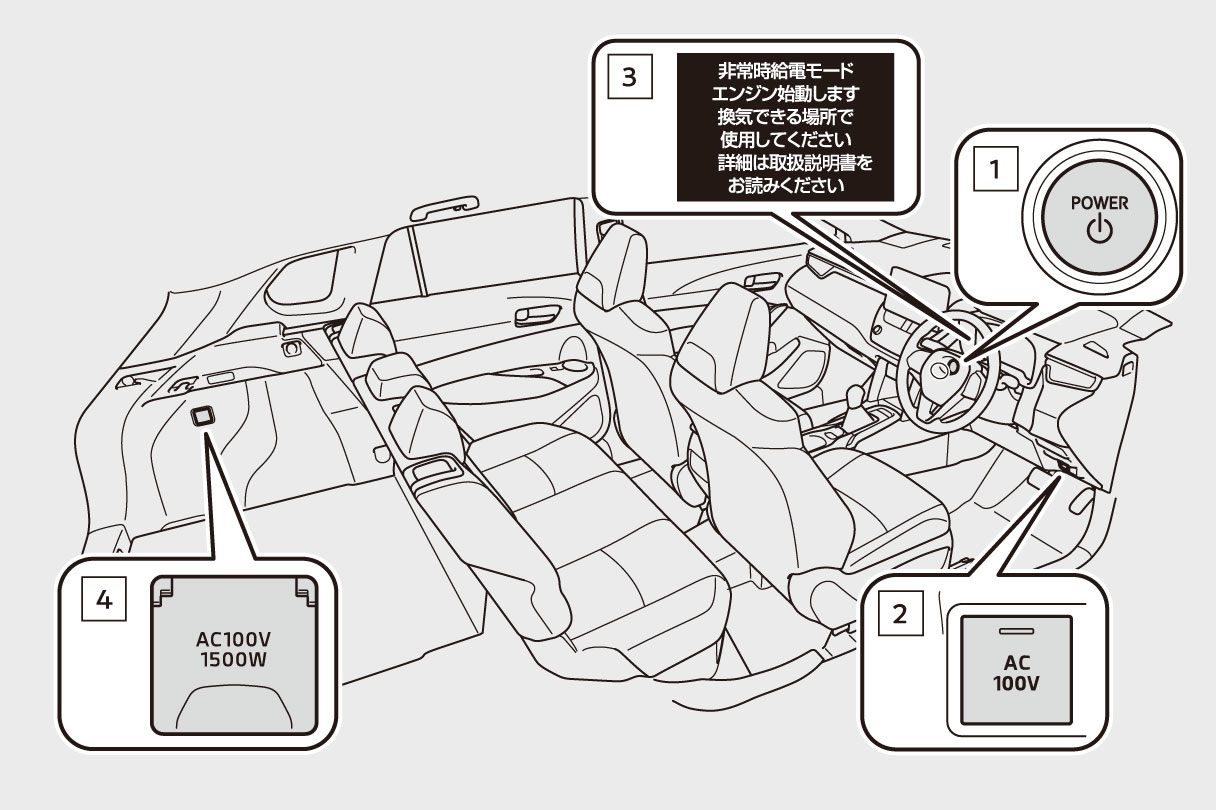 3

非常時給電モード
エンジン始動します
換気できる場所で
使用してください
詳細は取扱説明書を
お読みください

1

POWER

4

AC100V
1500W

2

AC
100V