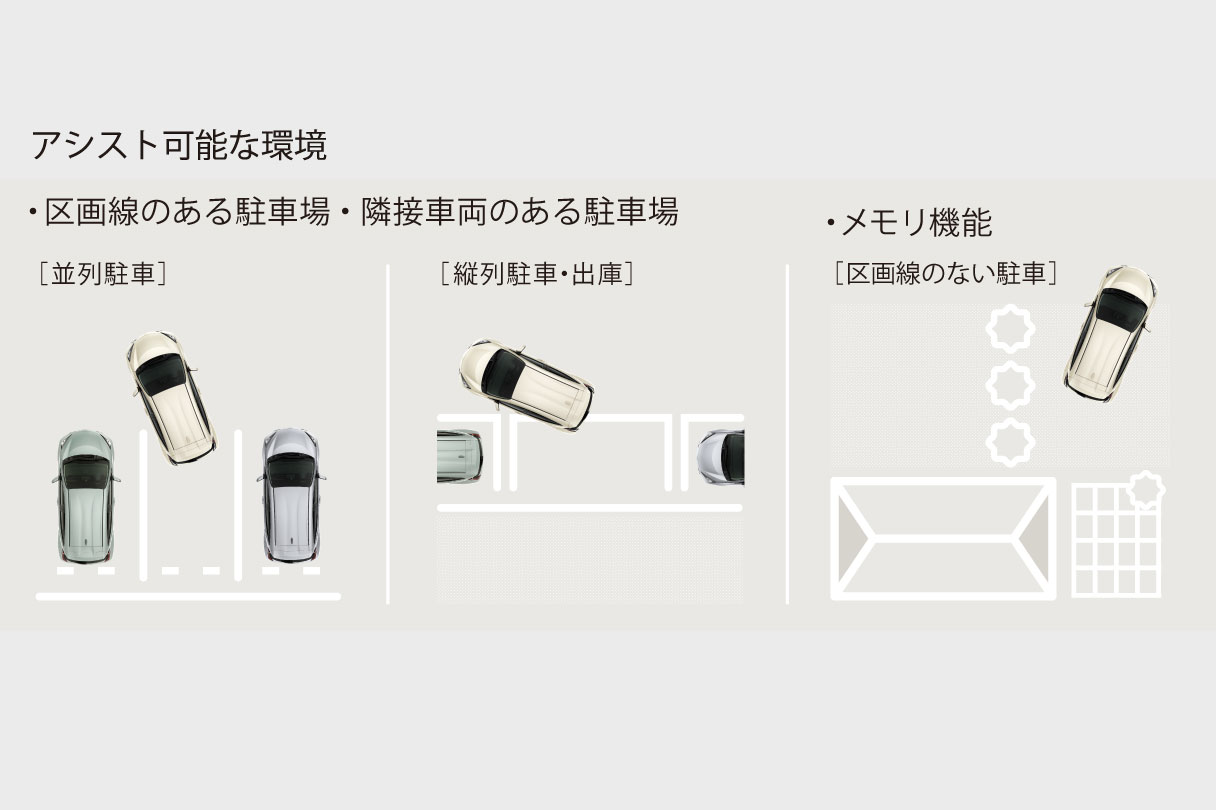 アシスト可能な環境

・区画線のある駐車場・隣接車両のある駐車場

［並列駐車］

［縦列駐車・出庫］

・メモリ機能

［区画線のない駐車］